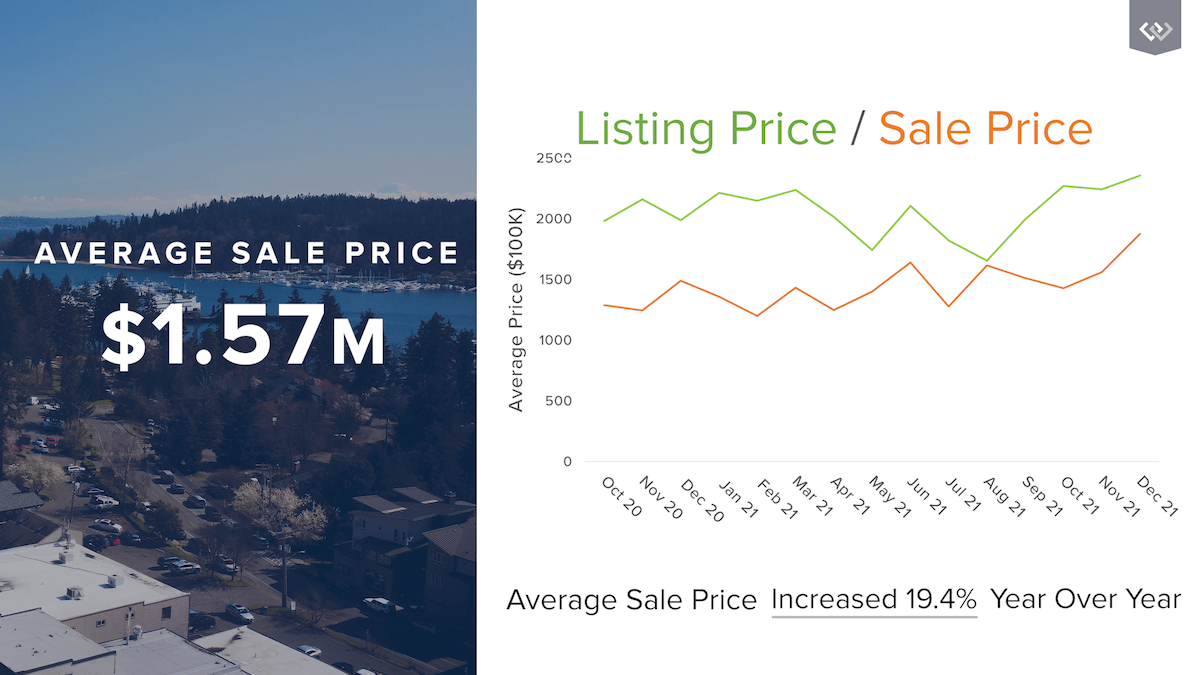 AVERAGE SALE PRICE

$1.57M

Listing Price / Sale Price

Average Price ($100K)

2500
2000
1500
1000
500
0

Oct 20
Nov 20
Dec 20
Jan 21
Feb 21
Mar 21
Apr 21
May 21
Jun 21
Jul 21
Aug 21
Sep 21
Oct 21
Nov 21
Dec 21

Average Sale Price Increased 19.4% Year Over Year